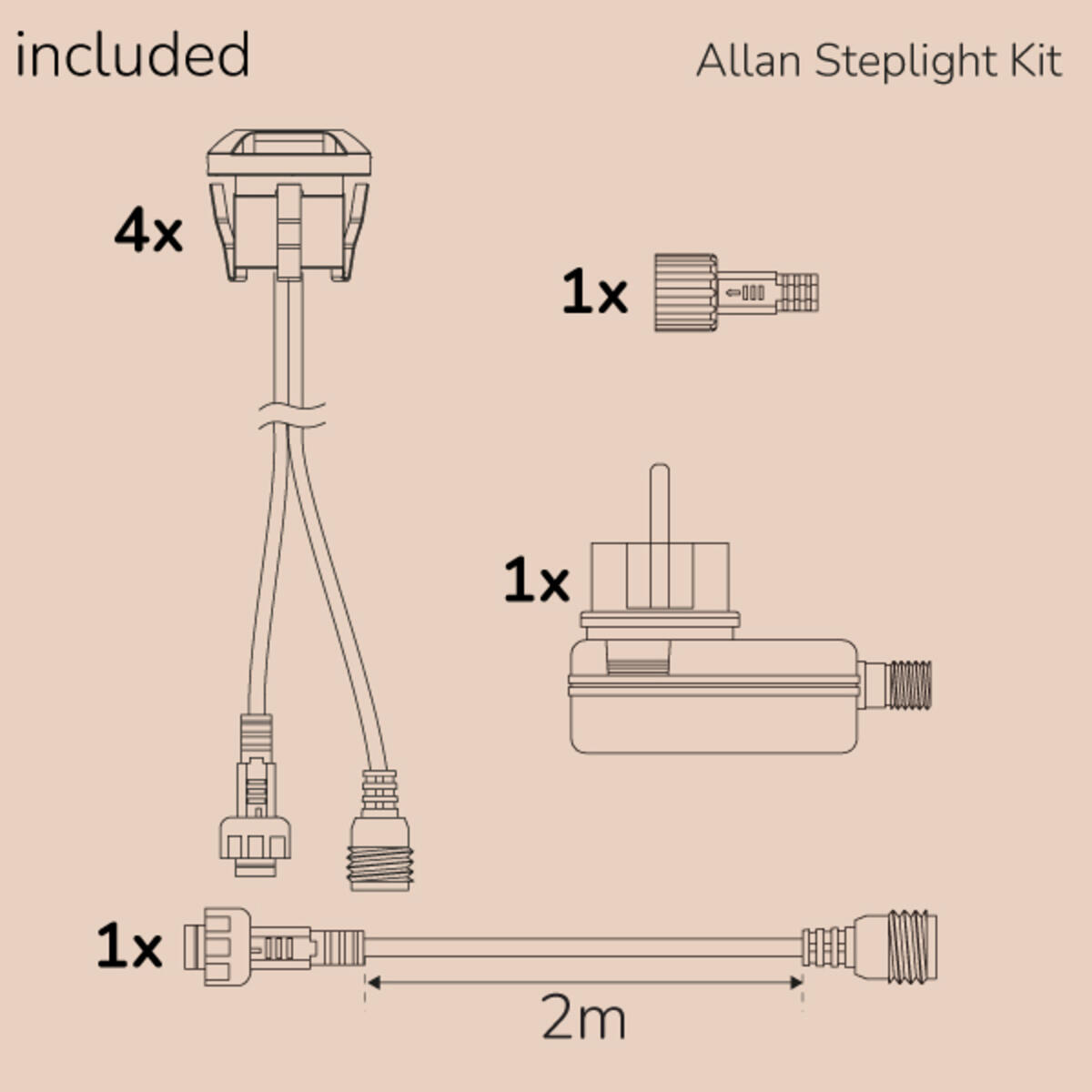 included

Allan Steplight Kit

4x

1x

1x

1x

2m